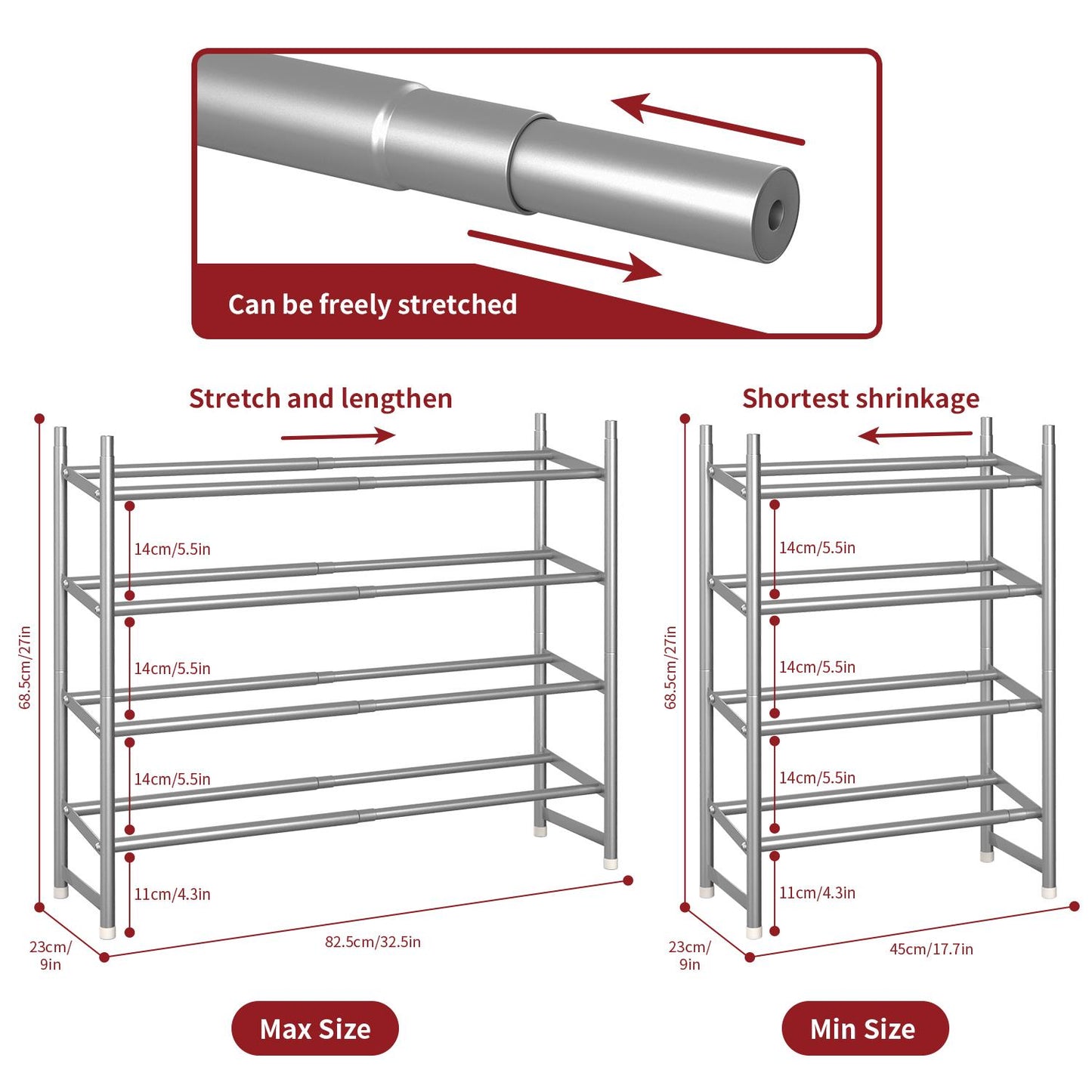 Can be freely stretched

Stretch and lengthen

68.5cm/27in

14cm/5.5in

14cm/5.5in

14cm/5.5in

11cm/4.3in

23cm/ 9in

82.5cm/32.5in

Max Size

Shortest shrinkage

68.5cm/27in

14cm/5.5in

14cm/5.5in

14cm/5.5in

11cm/4.3in

23cm/ 9in

45cm/17.7in

Min Size