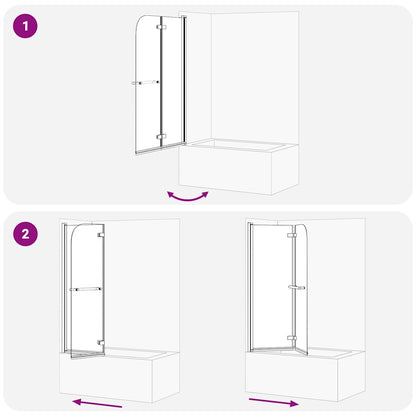 1

2