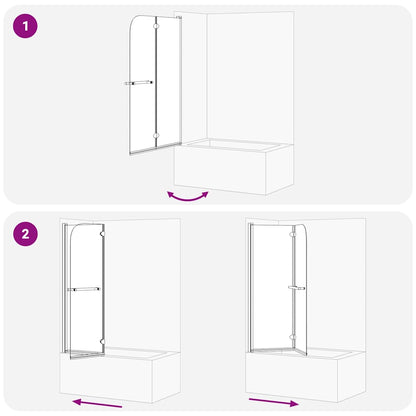 1

2