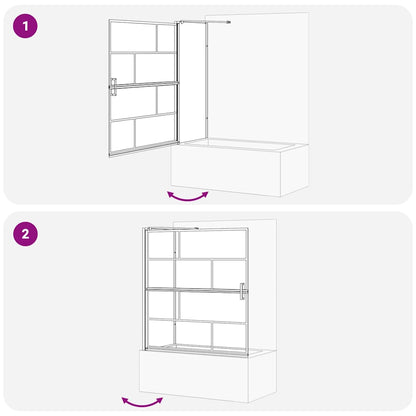 1

2