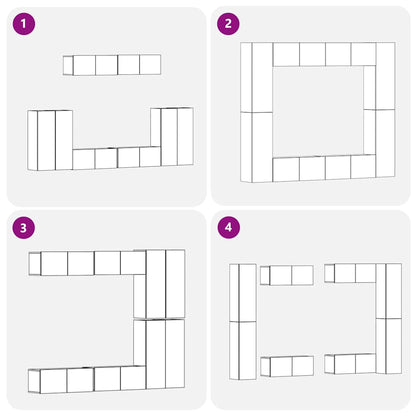 1

2

3

4