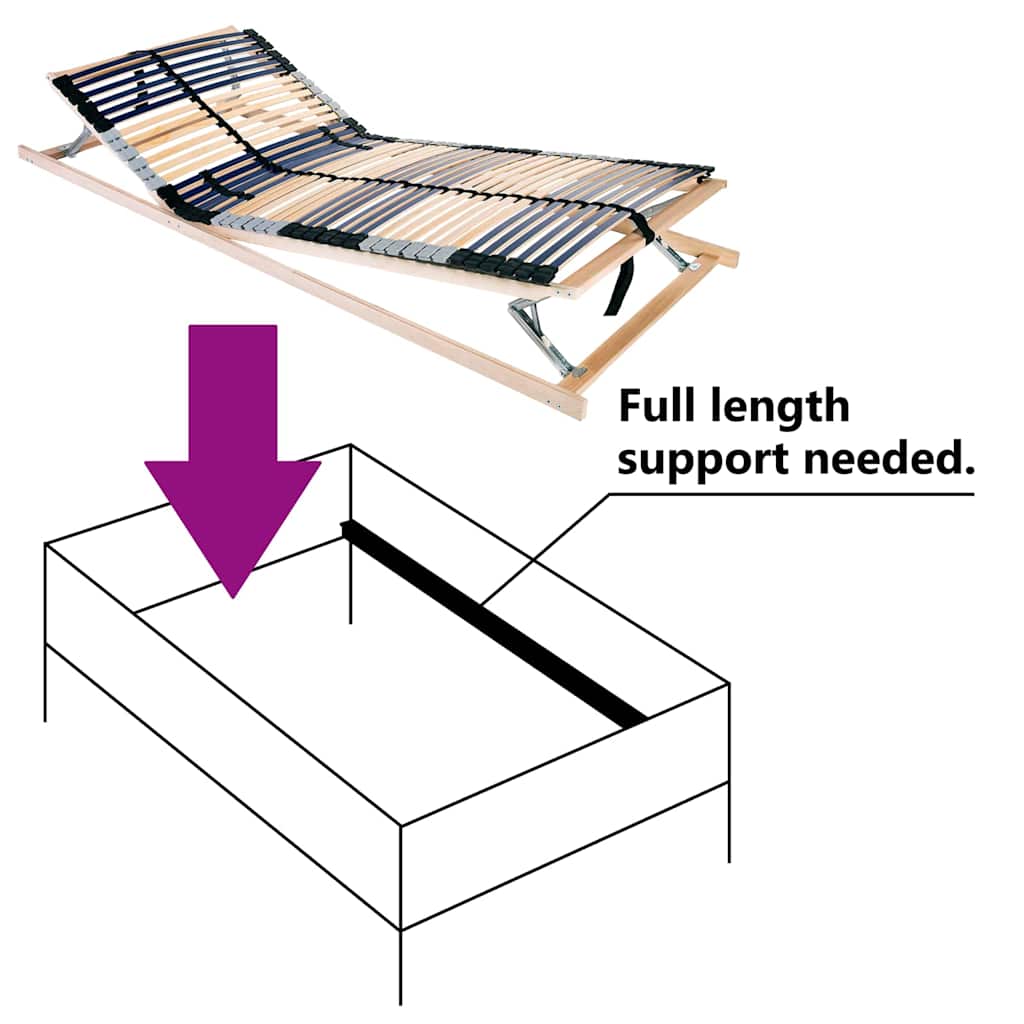 Full length support needed.