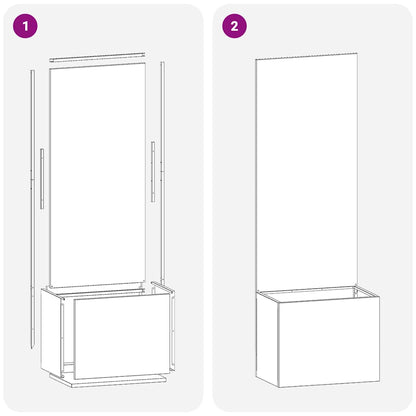 1

2