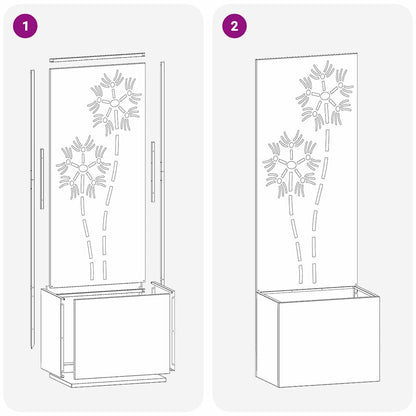 1

2