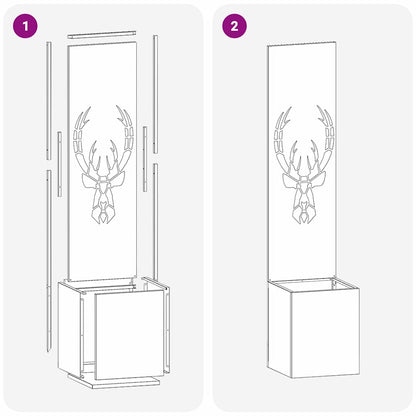 1

2