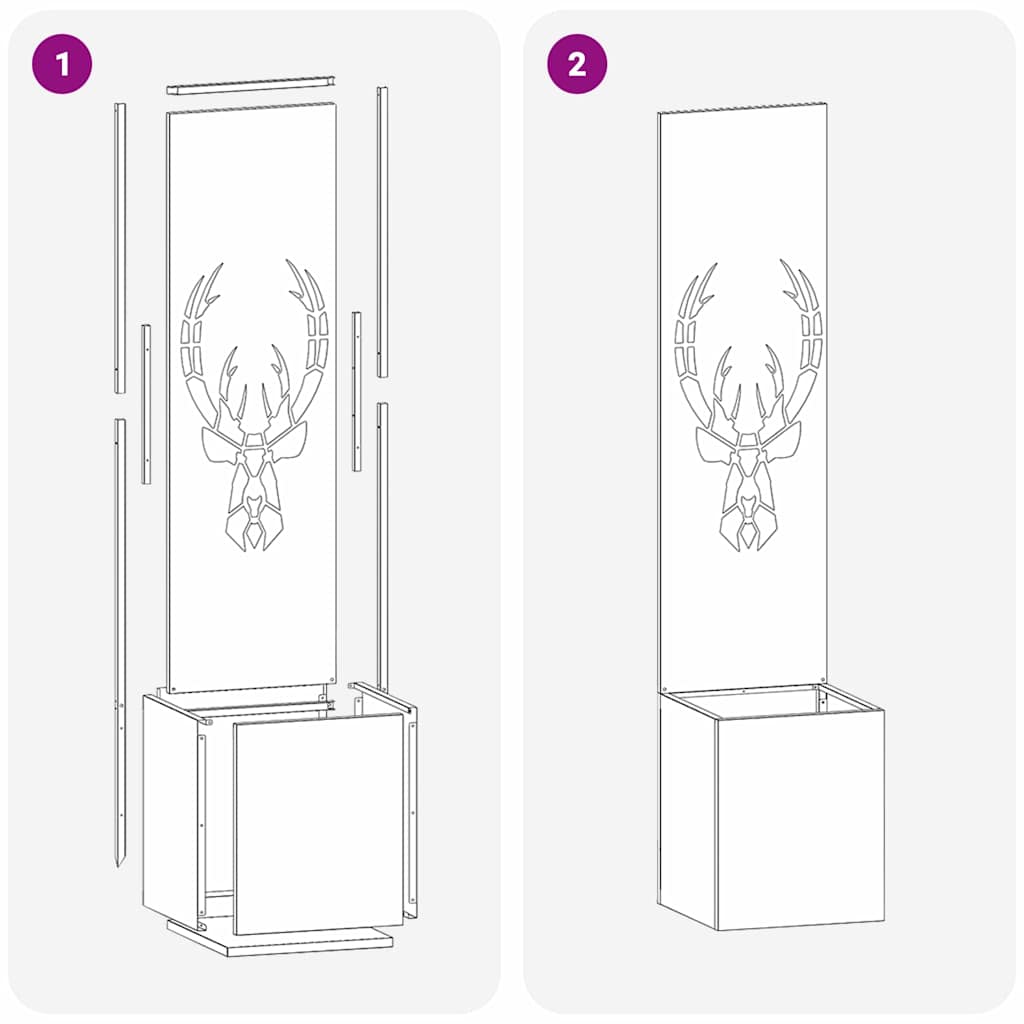 1

2