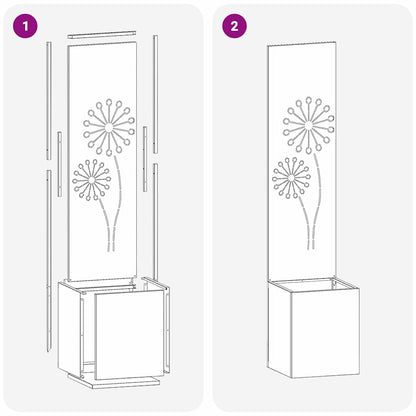 1

2