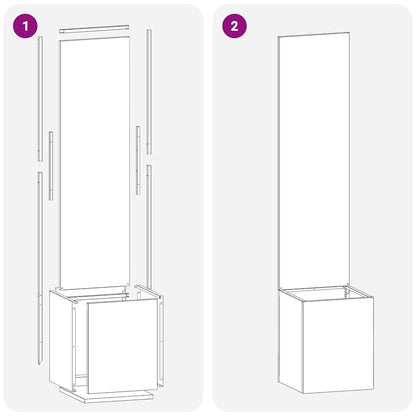 1

2