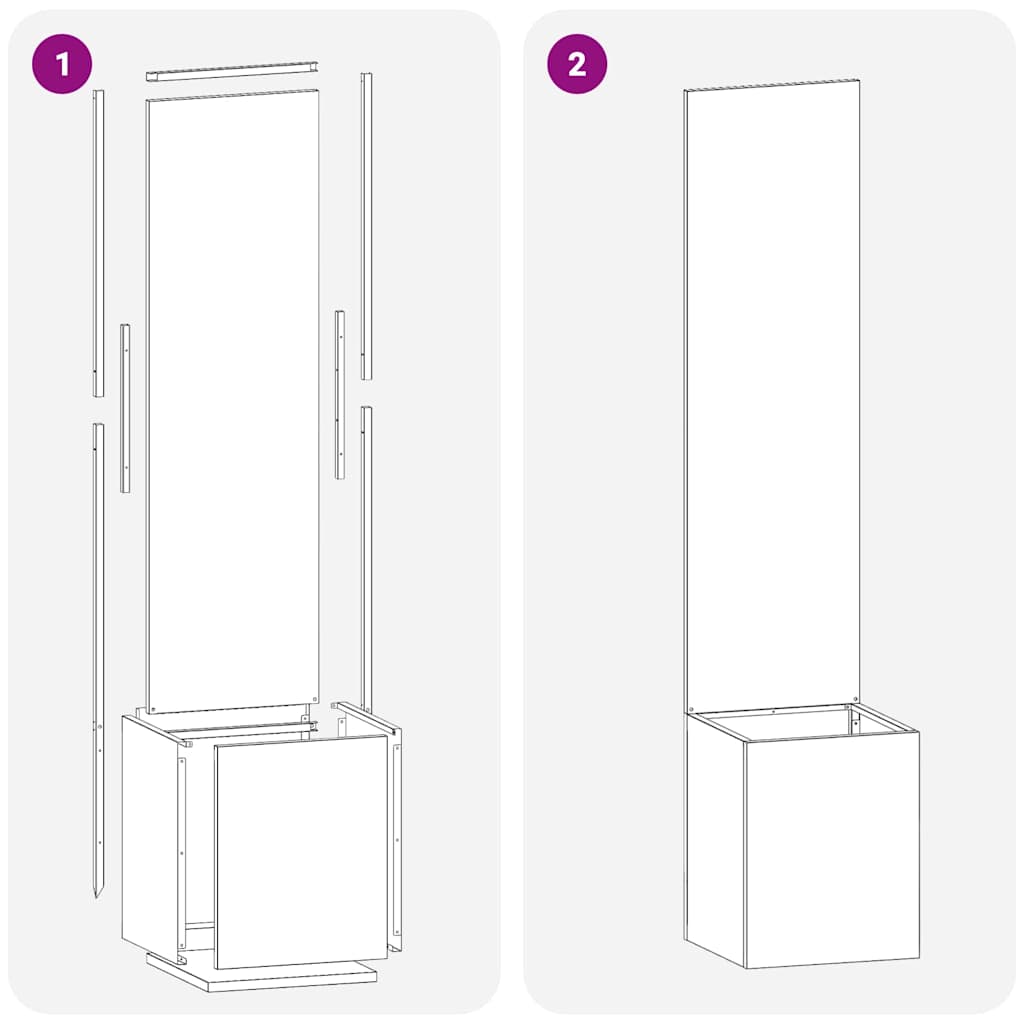 1

2