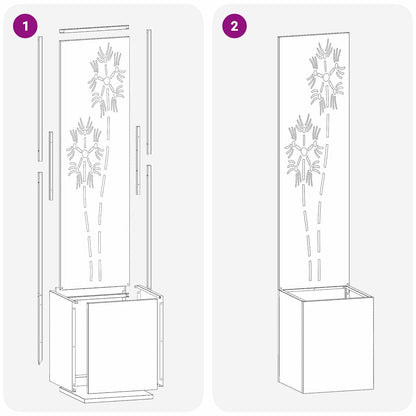 1

2