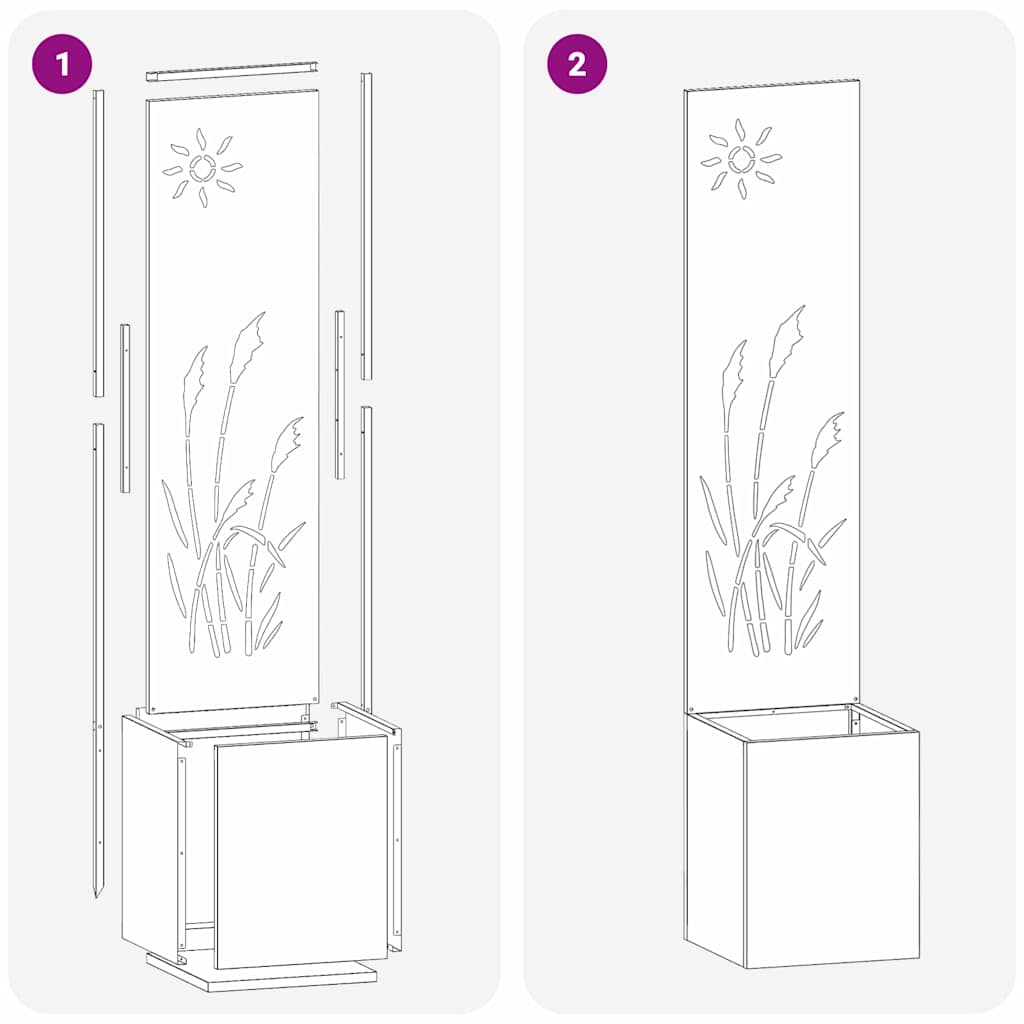 1

2