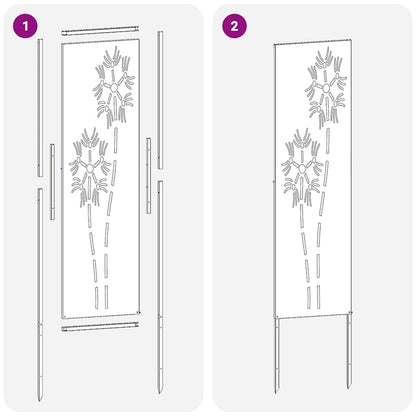 1

2