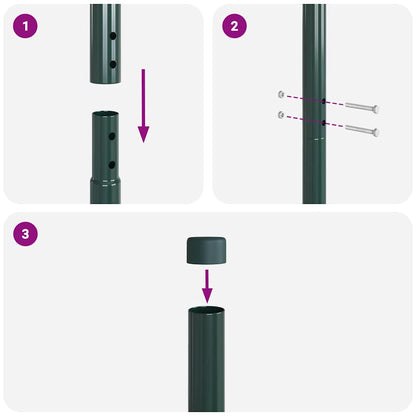 1

2

3