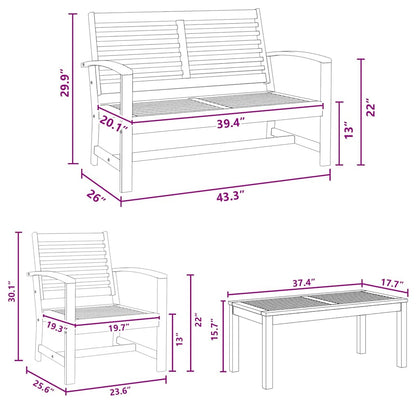 29.9"
20.1"
39.4"
13"
22"
26"
43.3"

30.1"
19.3"
19.7"
13"
22"
25.6"
23.6"

37.4"
17.7"
15.7"