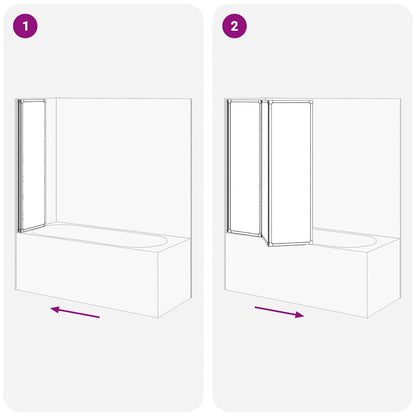 1

2