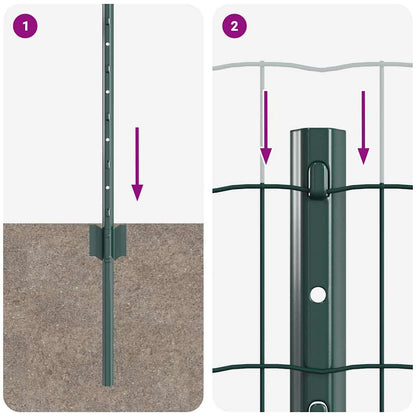 1

2