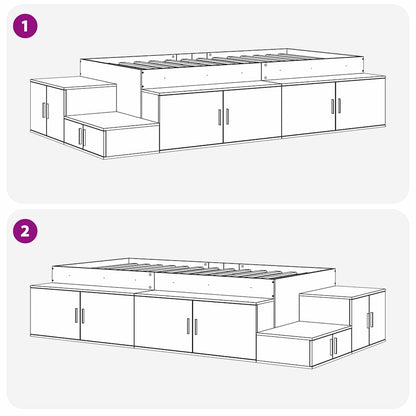 1

2