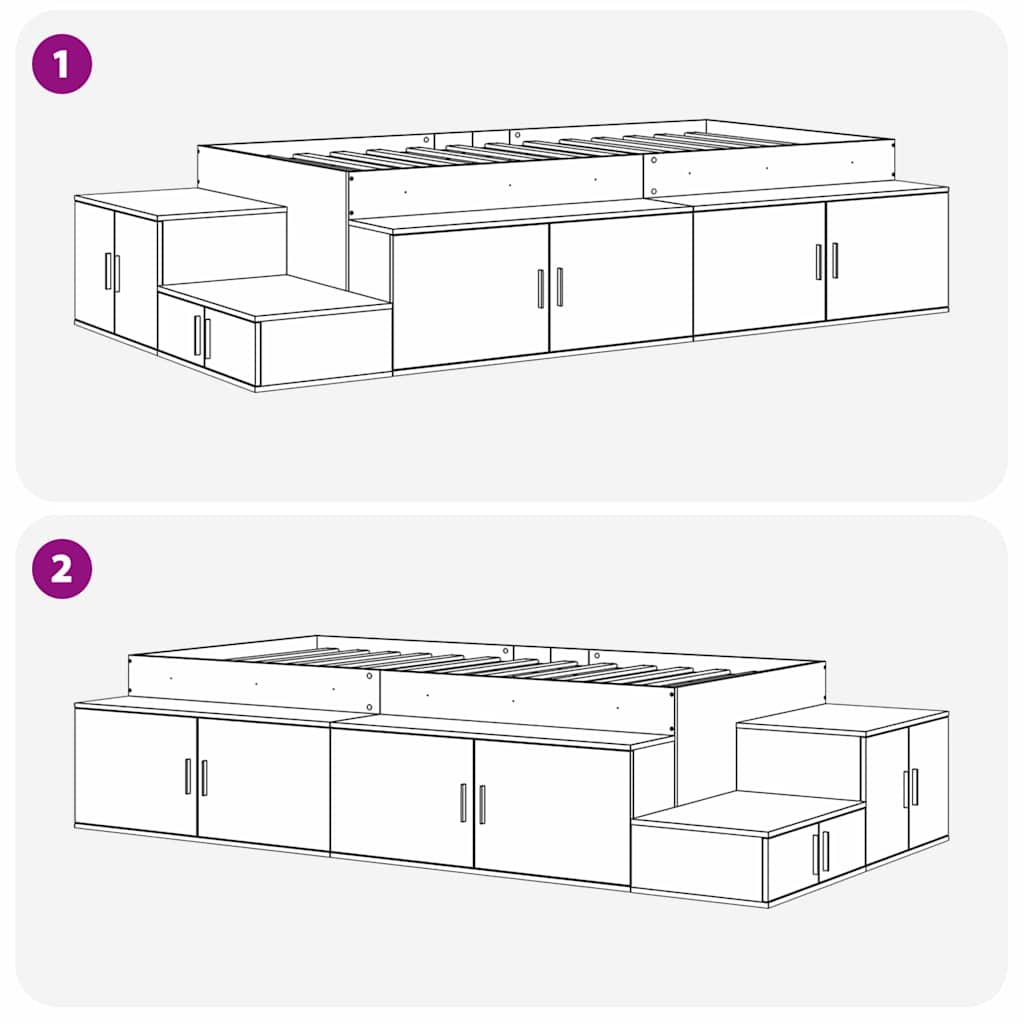 1

2