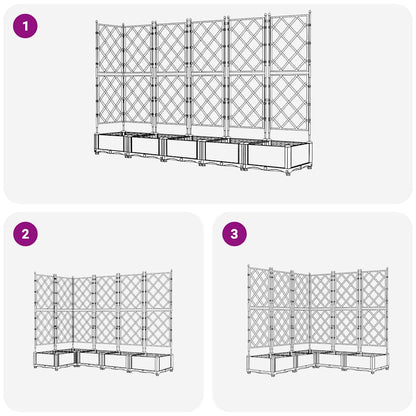 1

2

3