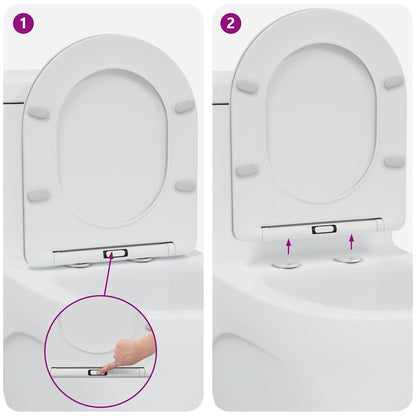 1

2