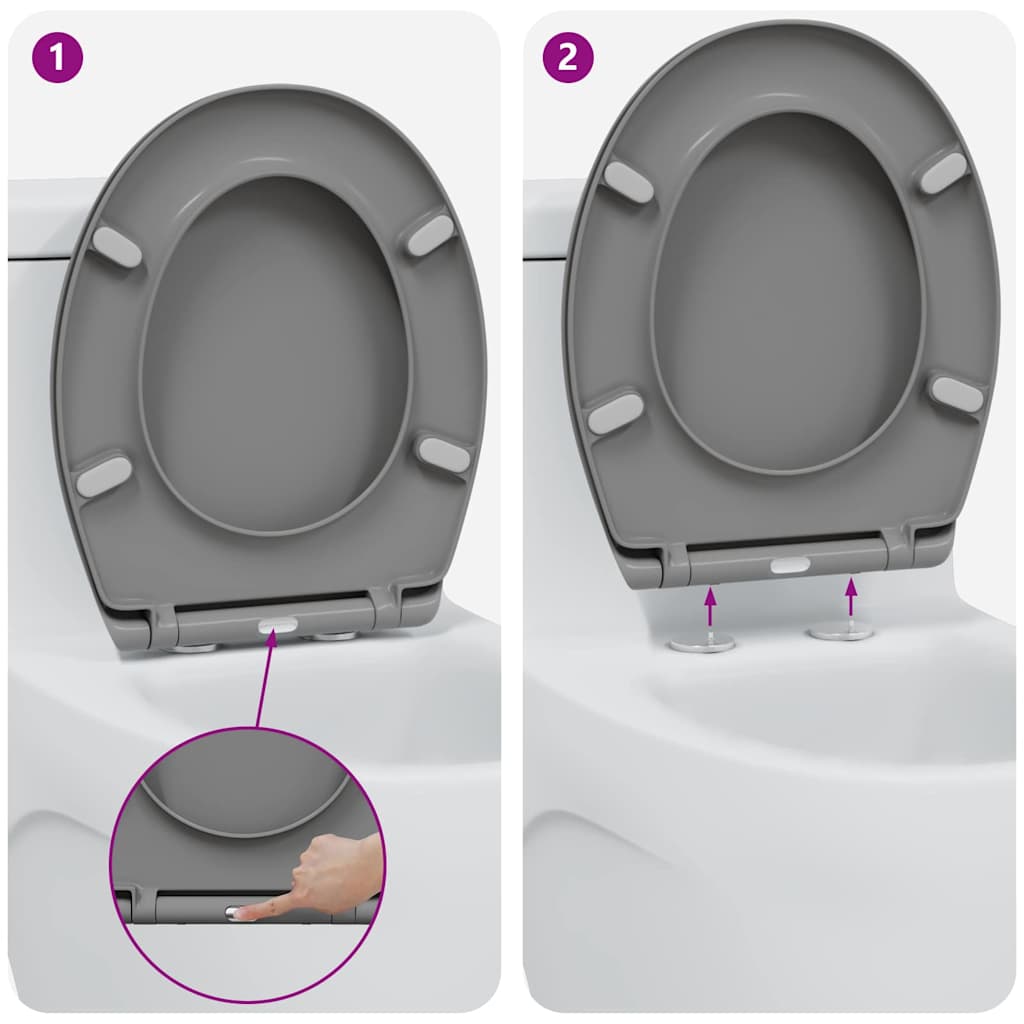 1

2