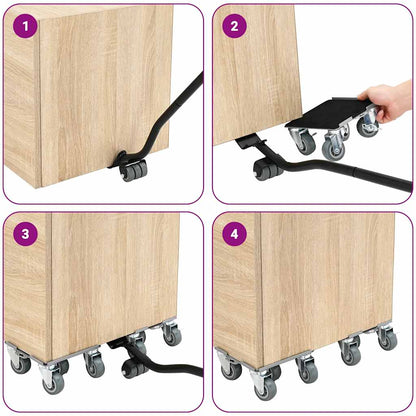 1

2

3

4