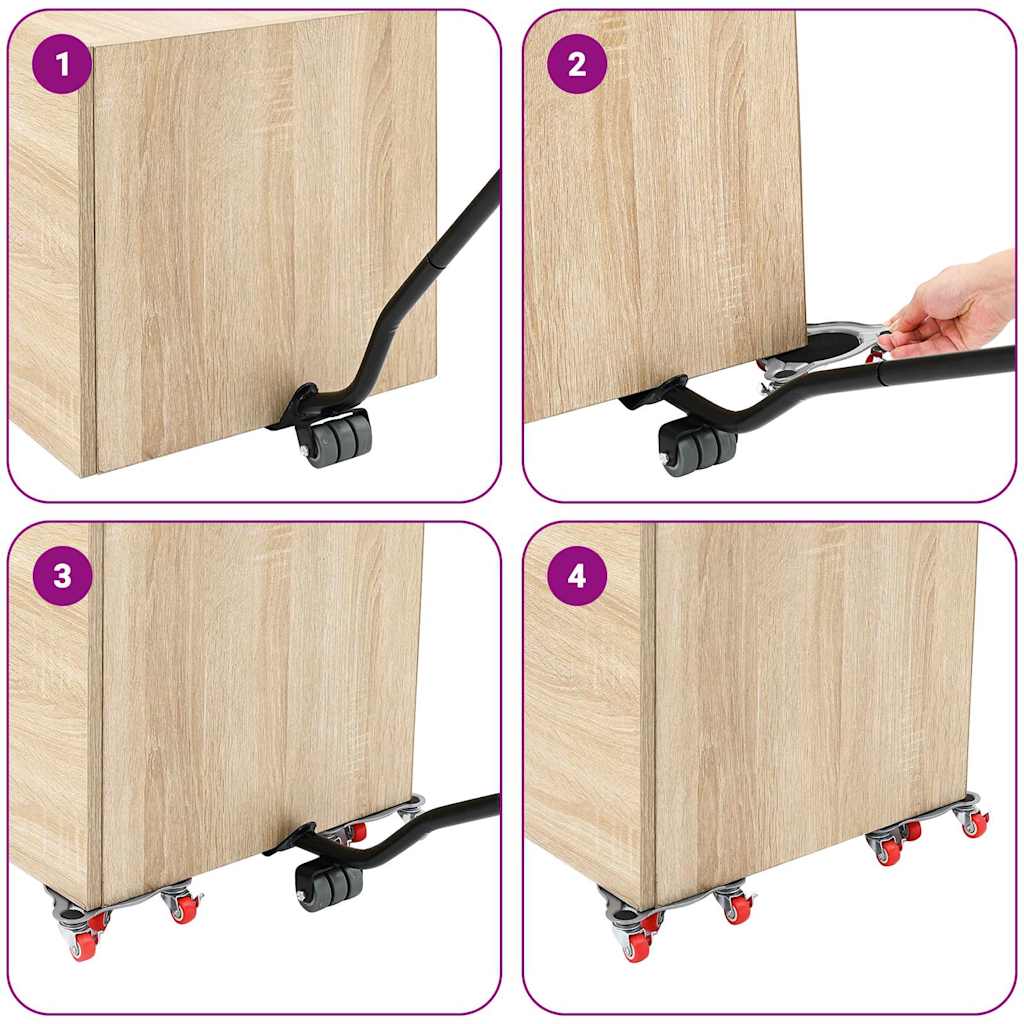 1

2

3

4