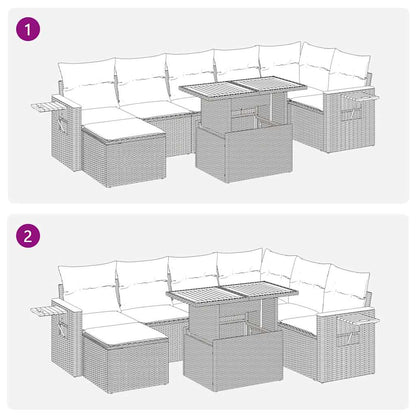 1

2