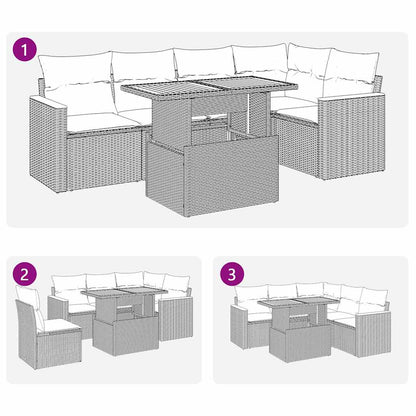 1

2

3