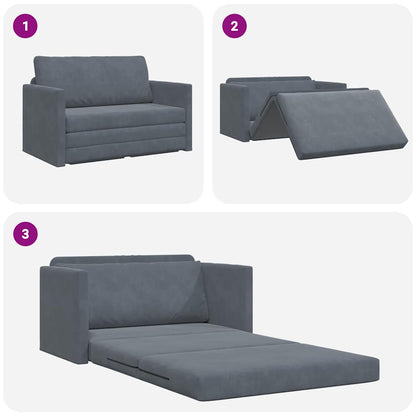 1

2

3