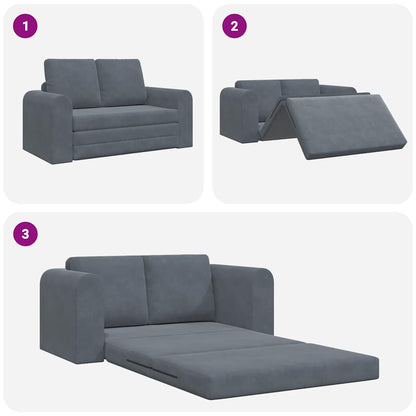 1

2

3