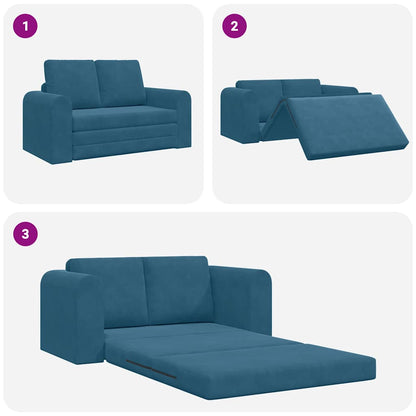 1

2

3