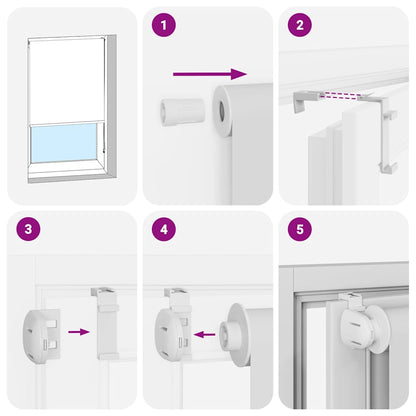 1

2

3

4

5