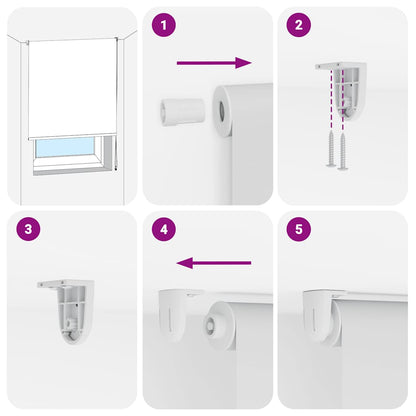 1

2

3

4

5