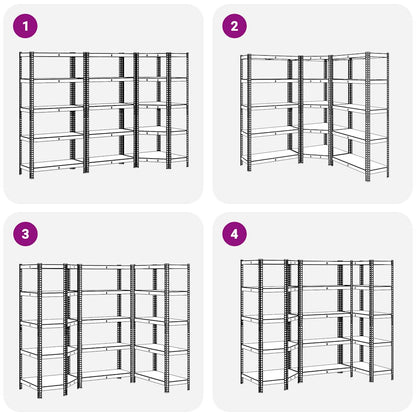 1

2

3

4