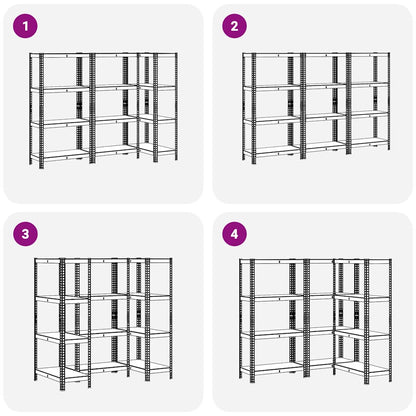 1

2

3

4