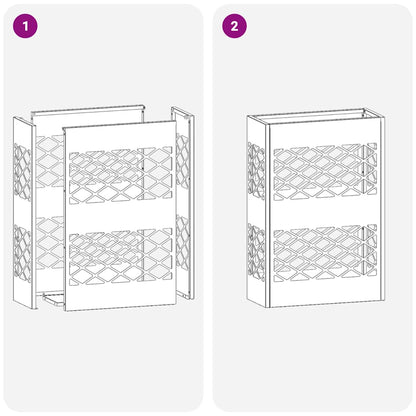 1

2