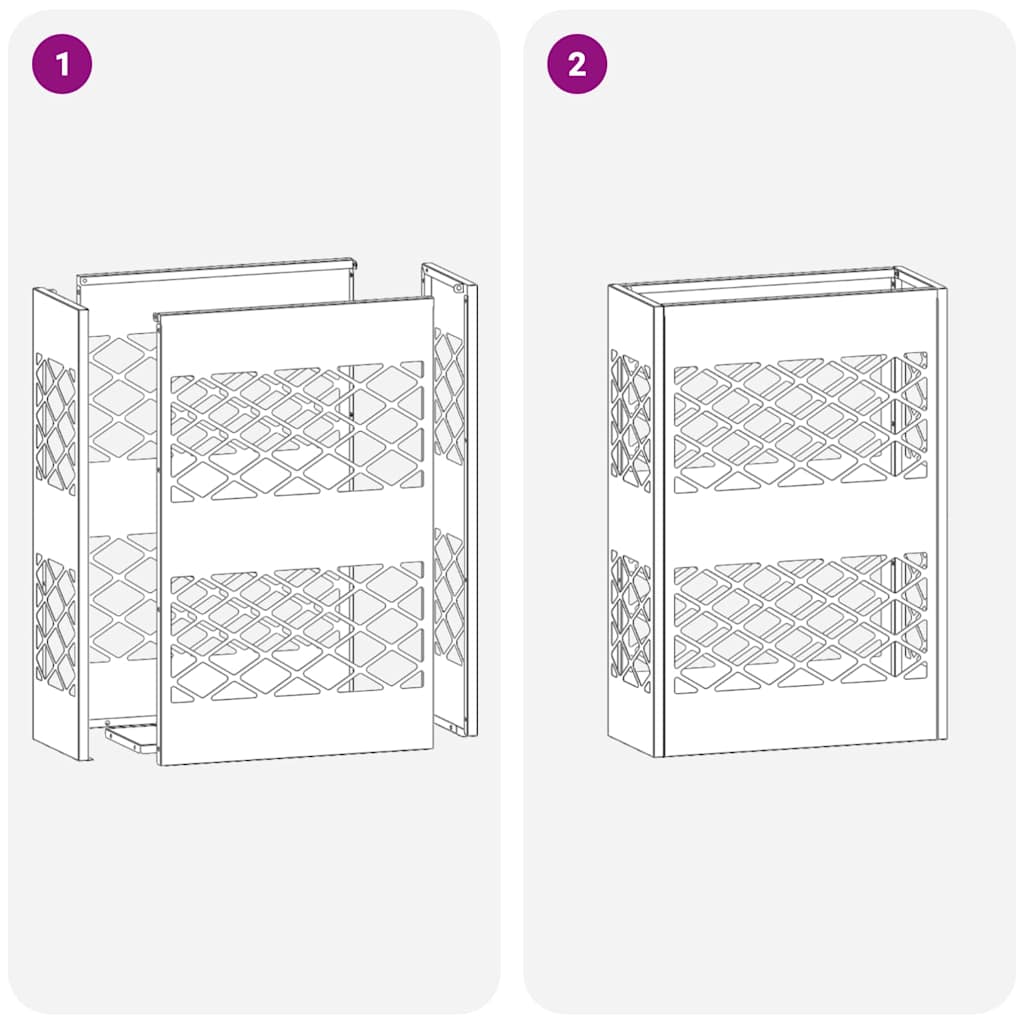 1

2