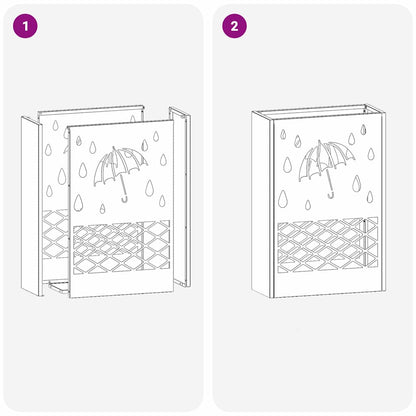 1

2