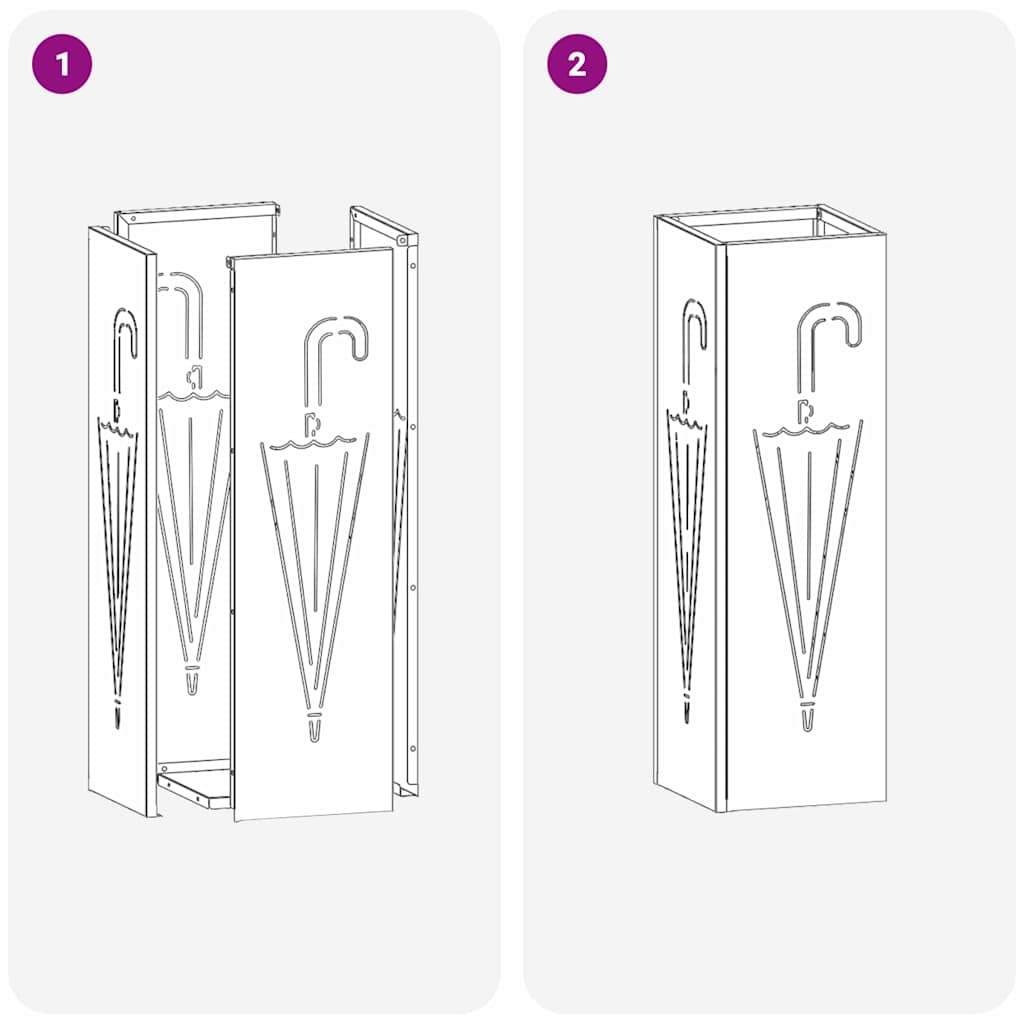 1

2