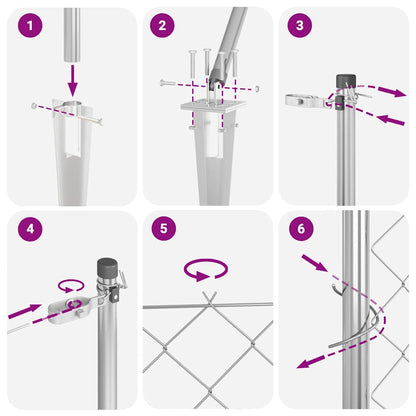 1

2

3

4

5

6