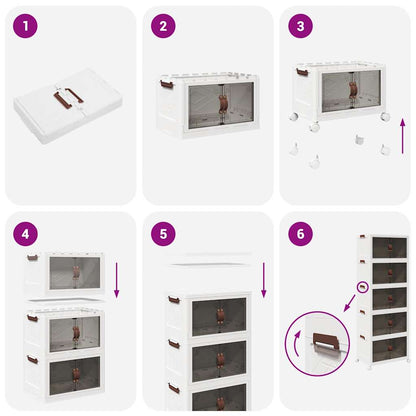 1

2

3

4

5

6