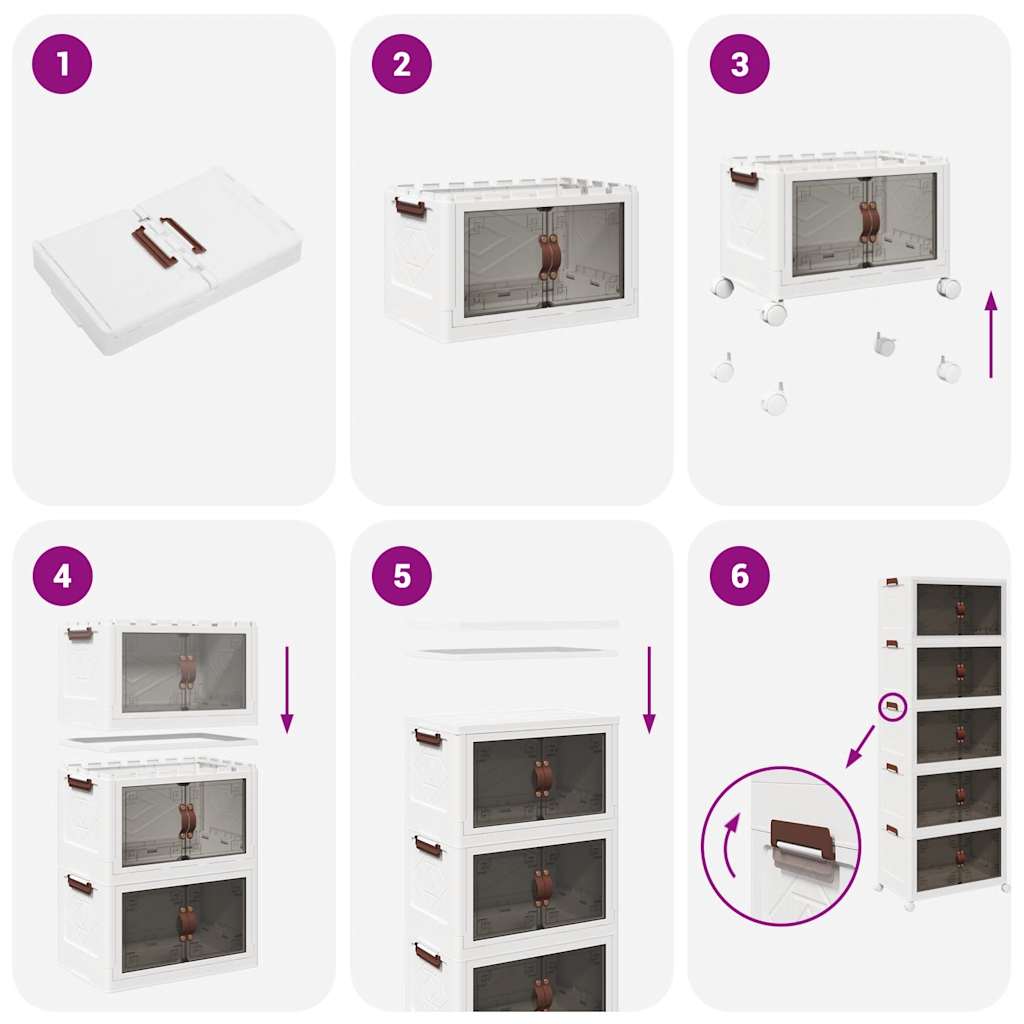 1

2

3

4

5

6