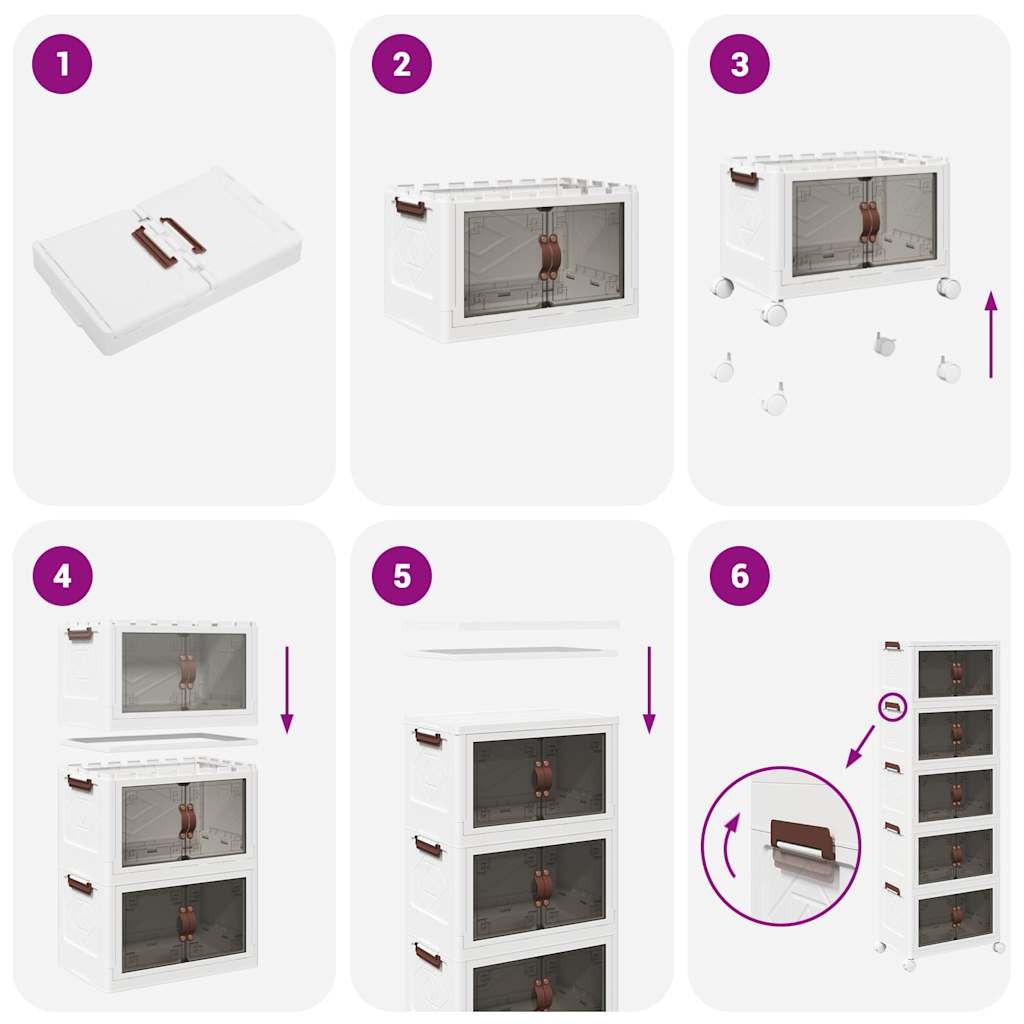 1

2

3

4

5

6