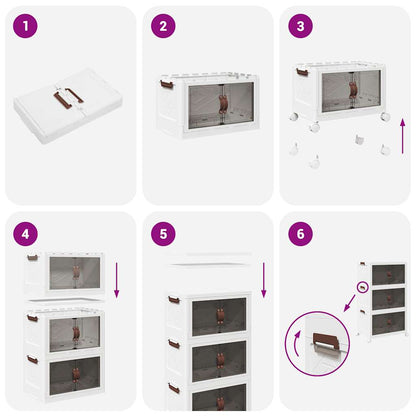 1

2

3

4

5

6