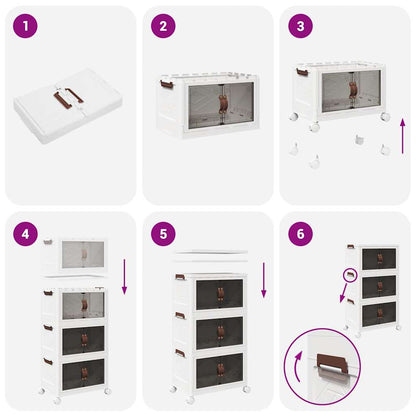 1

2

3

4

5

6