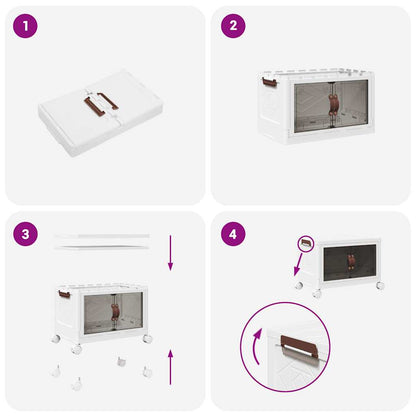 1

2

3

4