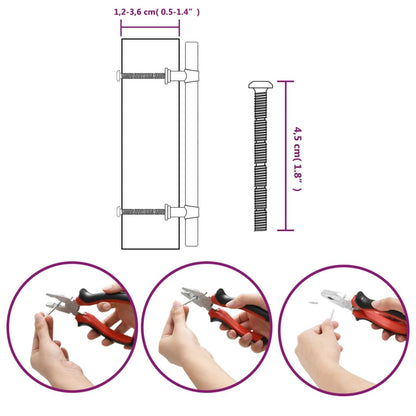 1,2-3,6 cm( 0.5-1.4" )

4,5 cm( 1.8" )