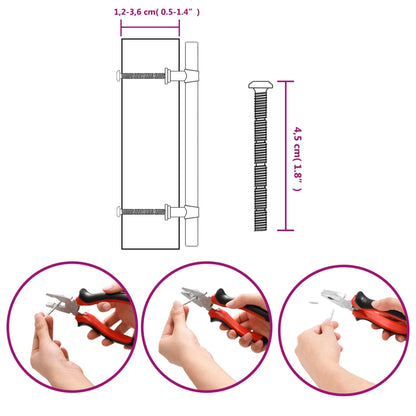 1,2-3,6 cm( 0.5-1.4" )

4,5 cm( 1.8" )