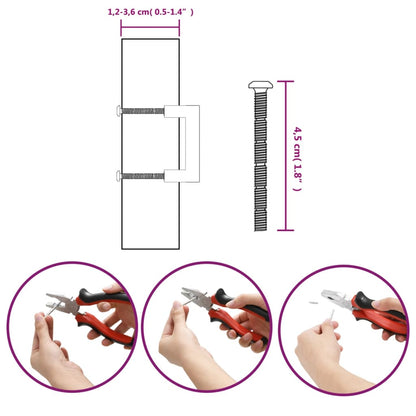 1,2-3,6 cm( 0.5-1.4" )

4,5 cm( 1.8" )